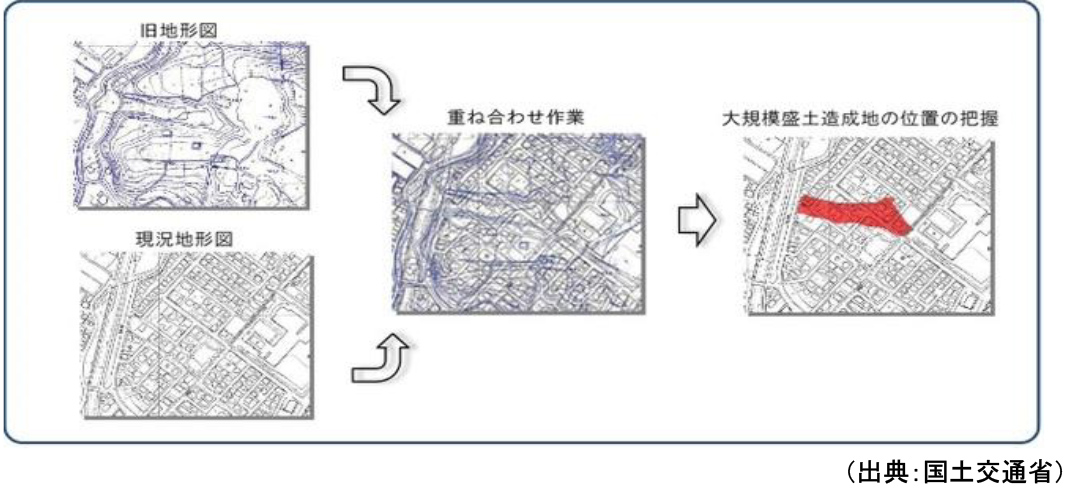 旧地形図

現況地形図

重ね合わせ作業

大規模盛土造成地の位置の把握

（出典:国土交通省）